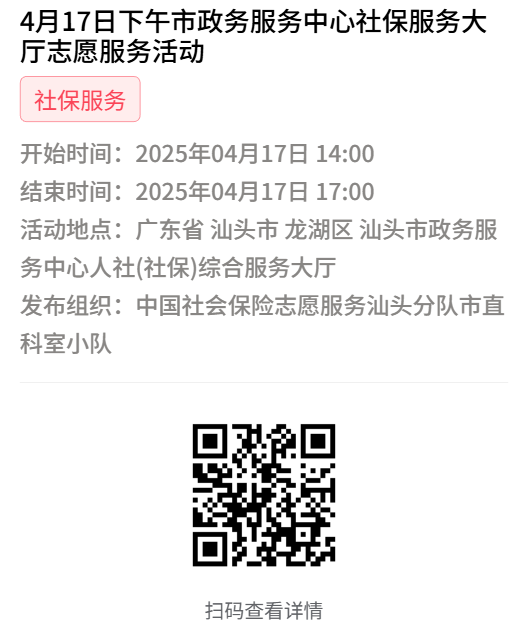 4月17日下午市政务服务中心社保服务大厅志愿服务活动

社保服务

开始时间：2025年04月17日 14:00
结束时间：2025年04月17日 17:00
活动地点：广东省 汕头市 龙湖区 汕头市政务服务中心人社(社保)综合服务大厅
发布组织：中国社会保险志愿服务汕头分队市直科室小队

扫码查看详情